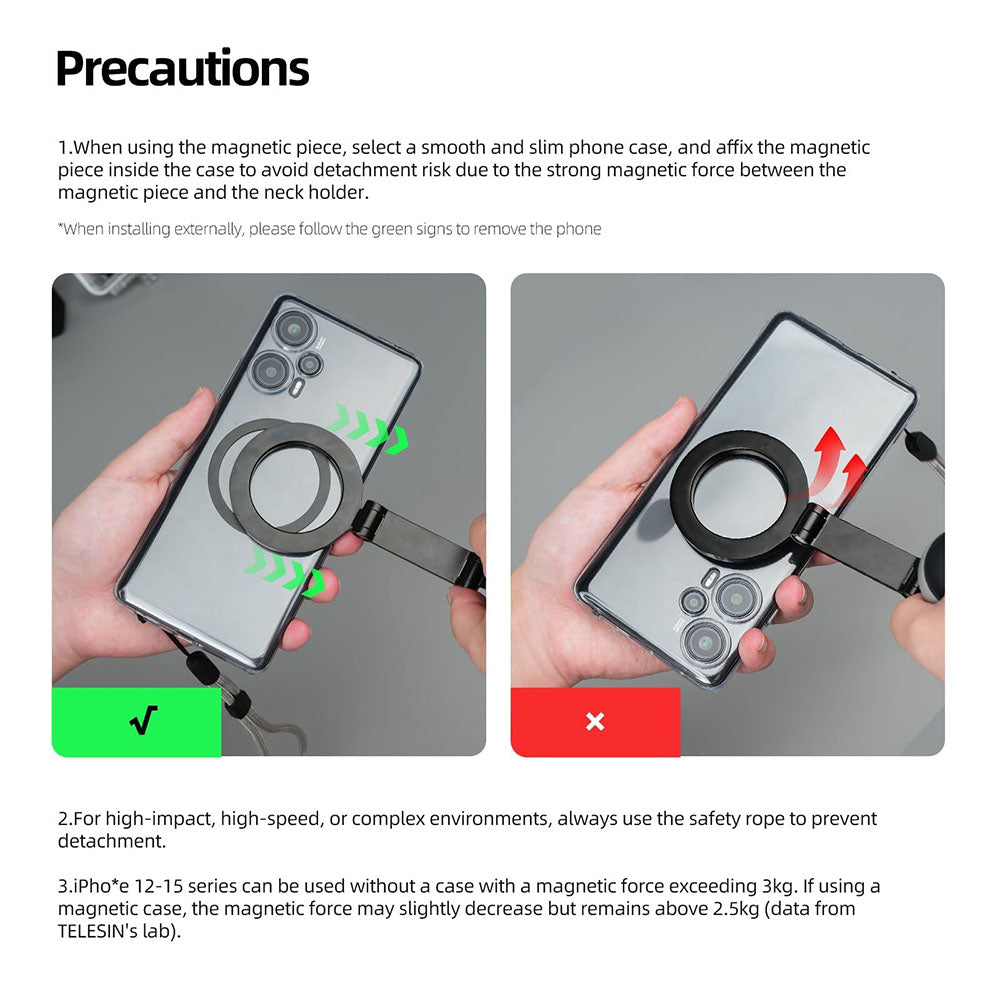 Precautions

1.When using the magnetic piece, select a smooth and slim phone case, and affix the magnetic piece inside the case to avoid detachment risk due to the strong magnetic force between the magnetic piece and the neck holder.

*When installing externally, please follow the green signs to remove the phone

√

×

2.For high-impact, high-speed, or complex environments, always use the safety rope to prevent detachment.

3.iPho*e 12-15 series can be used without a case with a magnetic force exceeding 3kg. If using a magnetic case, the magnetic force may slightly decrease but remains above 2.5kg (data from TELESIN's lab).